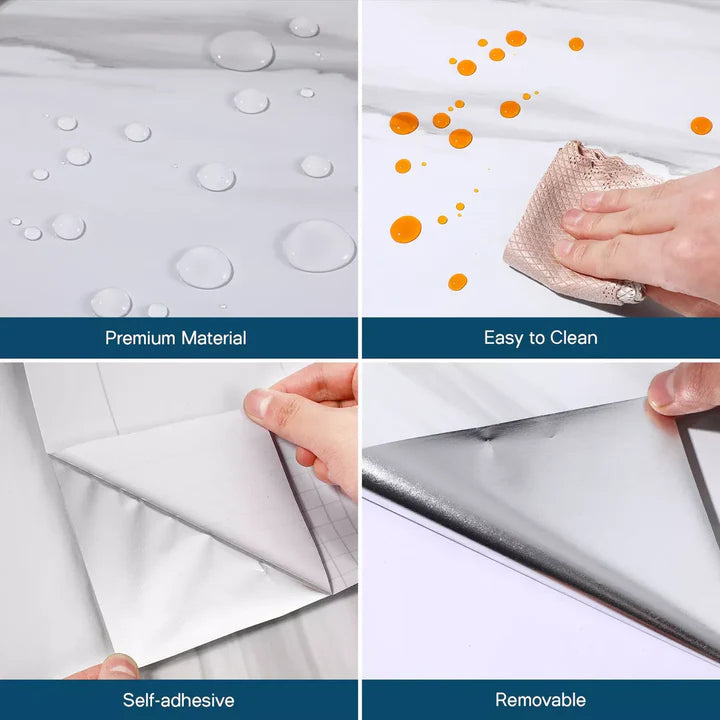 Premium Material

Easy to Clean

Self-adhesive

Removable